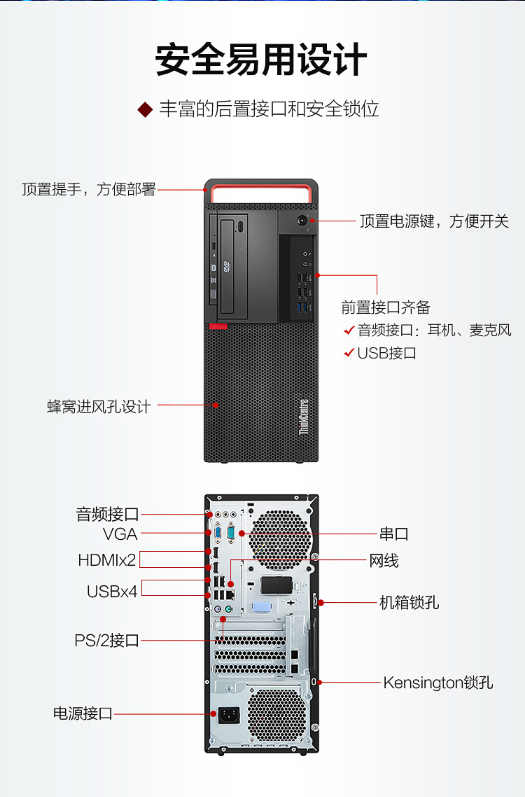 安全易用设计

◆ 丰富的后置接口和安全锁位

顶置提手，方便部署

顶置电源键，方便开关

前置接口齐备
✔ 音频接口：耳机、麦克风
✔ USB接口

蜂窝进风孔设计

ThinkCentre

音频接口
VGA
HDMIx2
USBx4
PS/2接口
电源接口

串口
网线
机箱锁孔
Kensington锁孔