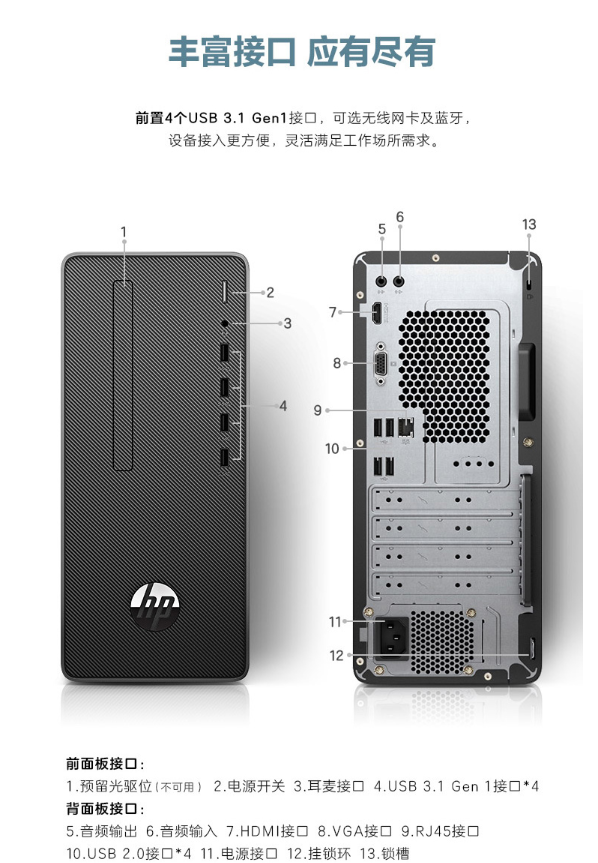 丰富接口 应有尽有

前置4个USB 3.1 Gen1接口，可选无线网卡及蓝牙，设备接入更方便，灵活满足工作场所需求。

1
2
3
4
hp
5
6
13
7
8
9
10
11
12

前面板接口：
1.预留光驱位(不可用) 2.电源开关 3.耳麦接口 4.USB 3.1 Gen 1接口*4
背面板接口：
5.音频输出 6.音频输入 7.HDMI接口 8.VGA接口 9.RJ45接口
10.USB 2.0接口*4 11.电源接口 12.挂锁环 13.锁槽