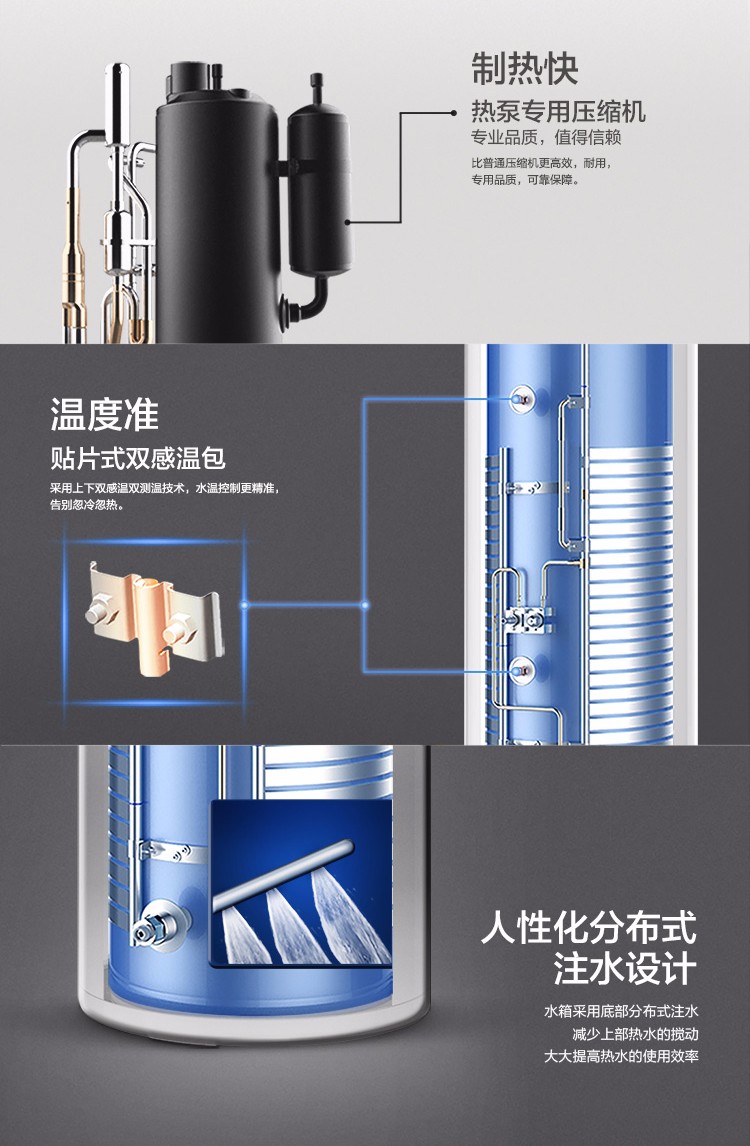 制热快

热泵专用压缩机

专业品质，值得信赖

比普通压缩机更高效，耐用，专用品质，可靠保障。

温度准

贴片式双感温包

采用上下双感温双测温技术，水温控制更精准，告别忽冷忽热。

人性化分布式注水设计

水箱采用底部分布式注水
减少上部热水的搅动
大大提高热水的使用效率